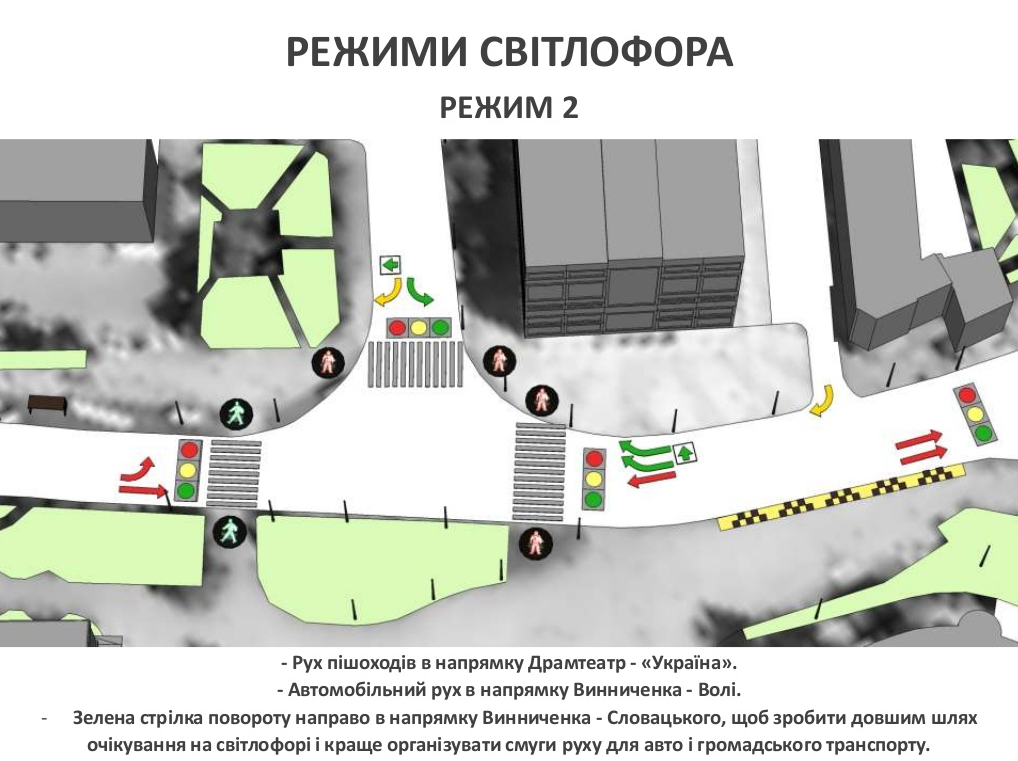 РЕЖИМИ СВІТЛОФОРА

РЕЖИМ 2

- Рух пішоходів в напрямку Драмтеатр - «Україна».

- Автомобільний рух в напрямку Винниченка - Волі.

- Зелена стрілка повороту направо в напрямку Винниченка - Словацького, щоб зробити довшим шлях очікування на світлофорі і краще організувати смуги руху для авто і громадського транспорту.