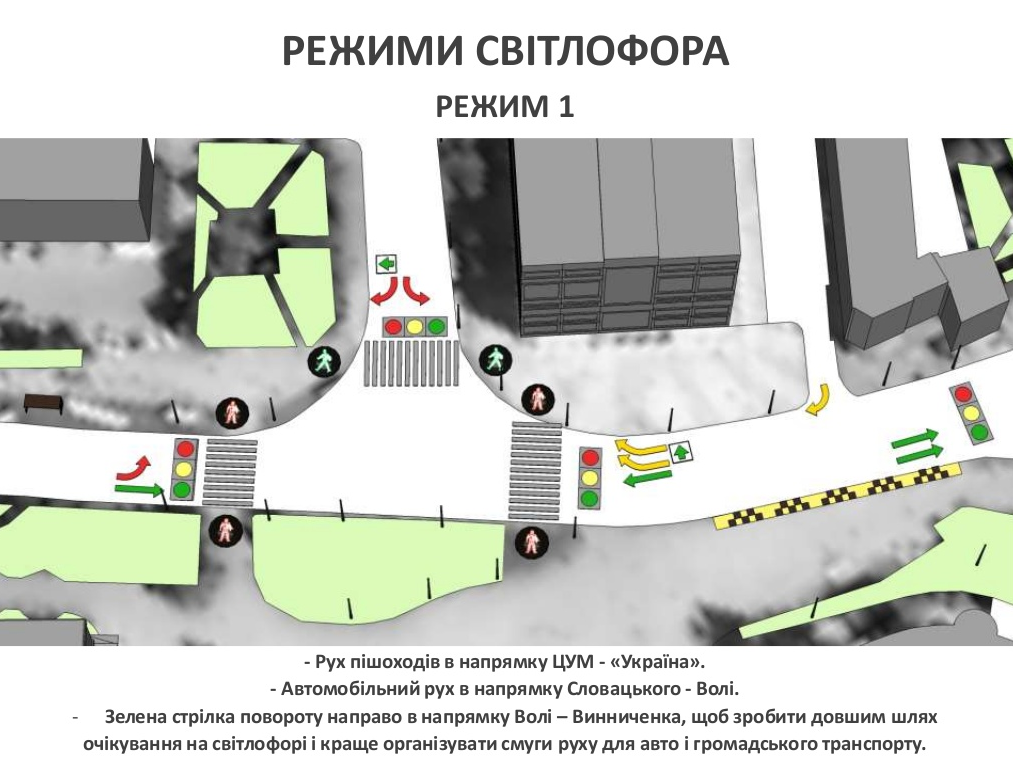 РЕЖИМИ СВІТЛОФОРА

РЕЖИМ 1

- Рух пішоходів в напрямку ЦУМ - «Україна».

- Автомобільний рух в напрямку Словацького - Волі.

- Зелена стрілка повороту направо в напрямку Волі – Винниченка, щоб зробити довшим шлях очікування на світлофорі і краще організувати смуги руху для авто і громадського транспорту.