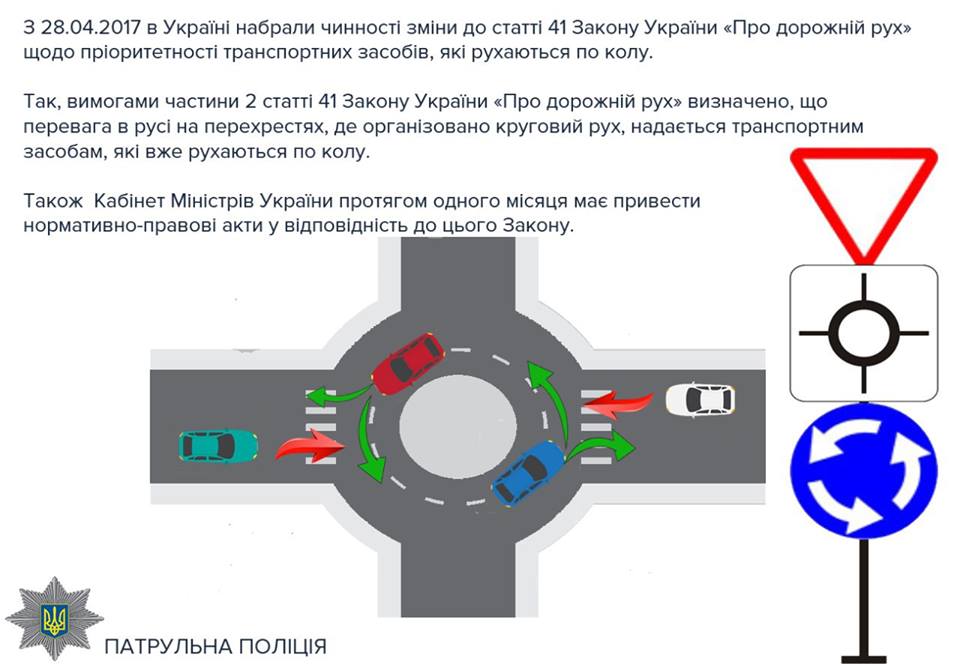 З 28.04.2017 в Україні набрали чинності зміни до статті 41 Закону України «Про дорожній рух» щодо пріоритетності транспортних засобів, які рухаються по колу.

Так, вимогами частини 2 статті 41 Закону України «Про дорожній рух» визначено, що перевага в русі на перехрестях, де організовано круговий рух, надається транспортним засобам, які вже рухаються по колу.

Також Кабінет Міністрів України протягом одного місяця має привести нормативно-правові акти у відповідність до цього Закону.

ПАТРУЛЬНА ПОЛІЦІЯ