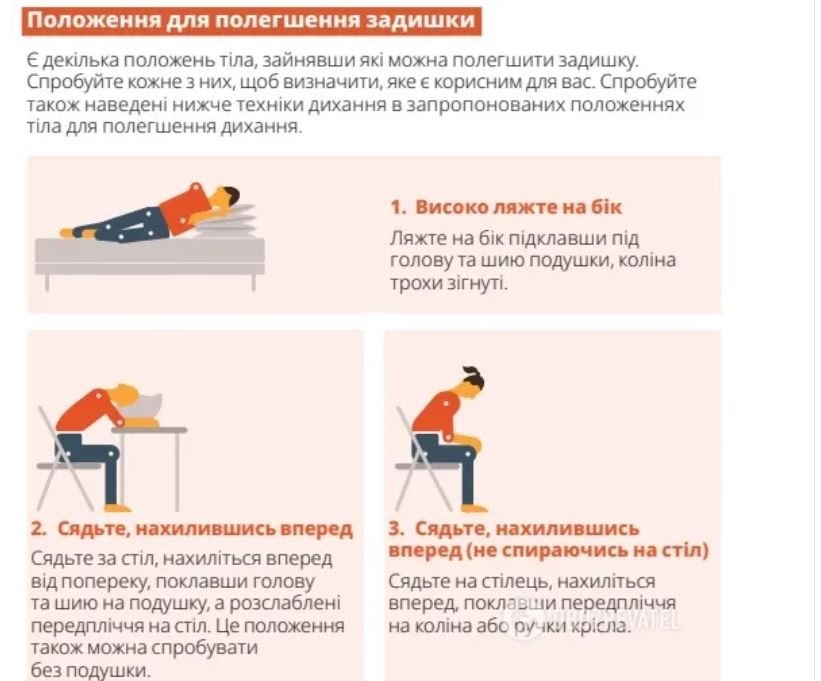 Положення для полегшення задишки

Є декілька положень тіла, зайнявши які можна полегшити задишку. Спробуйте кожне з них, щоб визначити, яке є корисним для вас. Спробуйте також наведені нижче техніки дихання в запропонованих положеннях тіла для полегшення дихання.

1. Високо ляжте на бік

Ляжте на бік підклавши під голову та шию подушки, коліна трохи зігнуті.

2. Сядьте, нахилившись вперед

Сядьте за стіл, нахиліться вперед від попереку, поклавши голову та шию на подушку, а розслаблені передпліччя на стіл. Це положення також можна спробувати без подушки.

3. Сядьте, нахилившись вперед (не спираючись на стіл)

Сядьте на стілець, нахиліться вперед, поклавши передпліччя на коліна або ручки крісла.

OBOZREVATEL