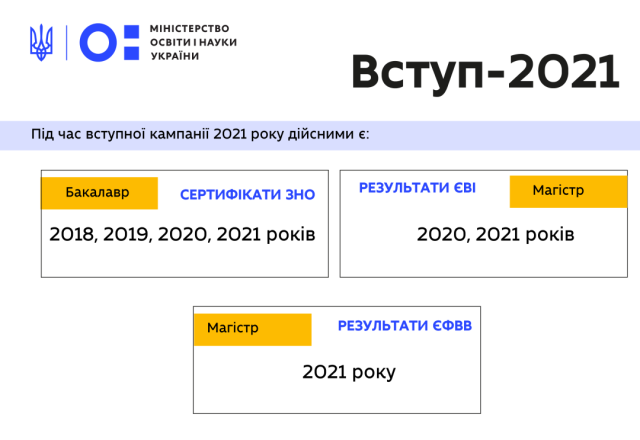 МІНІСТЕРСТВО
ОСВІТИ І НАУКИ
УКРАЇНИ

Вступ-2021

Під час вступної кампанії 2021 року дійсними є:

Бакалавр
СЕРТИФІКАТИ ЗНО
2018, 2019, 2020, 2021 років

РЕЗУЛЬТАТИ ЄВІ
Магістр
2020, 2021 років

Магістр
РЕЗУЛЬТАТИ ЄФВВ
2021 року