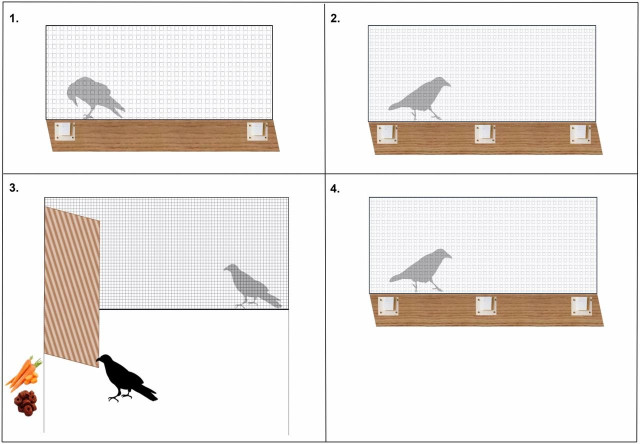 1.

2.

3.

4.